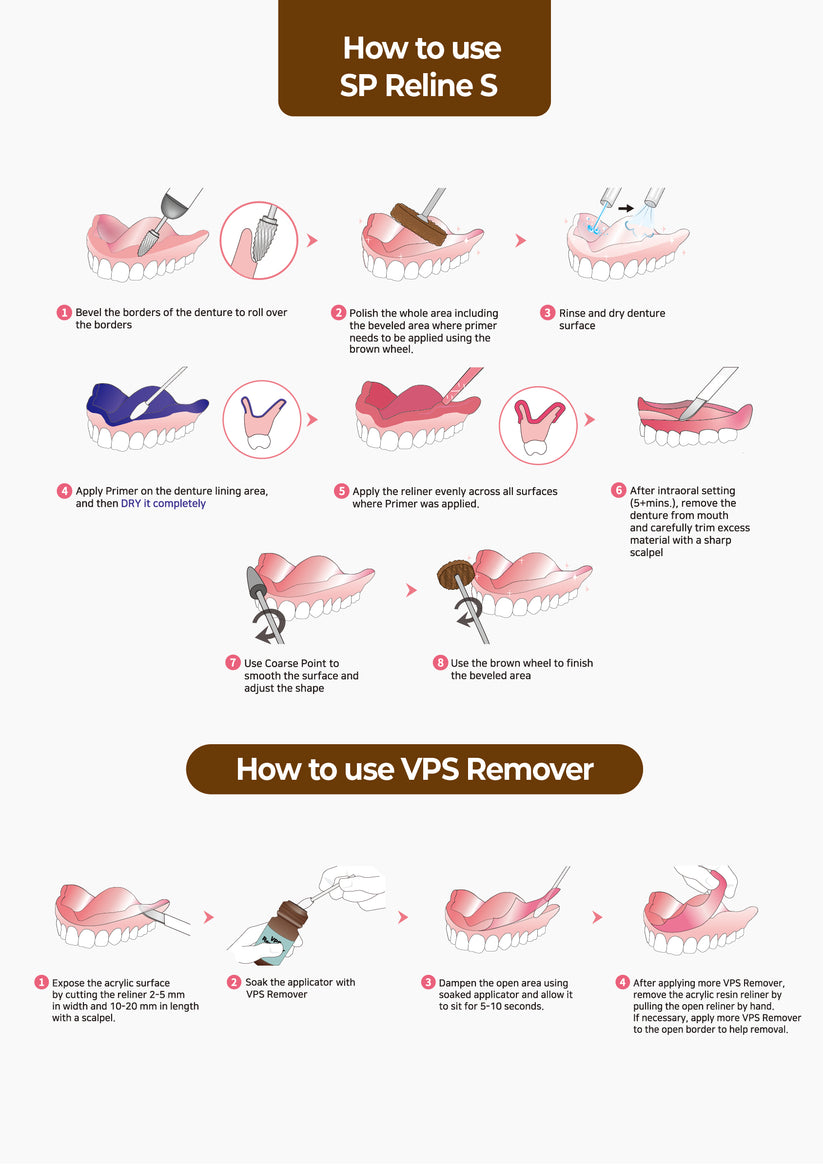 How to use SP Reline S

1 Bevel the borders of the denture to roll over the borders

2 Polish the whole area including the beveled area where primer needs to be applied using the brown wheel.

3 Rinse and dry denture surface

4 Apply Primer on the denture lining area, and then DRY it completely

5 Apply the reliner evenly across all surfaces where Primer was applied.

6 After intraoral setting (5+mins.), remove the denture from mouth and carefully trim excess material with a sharp scalpel

7 Use Coarse Point to smooth the surface and adjust the shape

8 Use the brown wheel to finish the beveled area

How to use VPS Remover

1 Expose the acrylic surface by cutting the reliner 2-5 mm in width and 10-20 mm in length with a scalpel.

2 Soak the applicator with VPS Remover

3 Dampen the open area using soaked applicator and allow it to sit for 5-10 seconds.

4 After applying more VPS Remover, remove the acrylic resin reliner by pulling the open reliner by hand. If necessary, apply more VPS Remover to the open border to help removal.