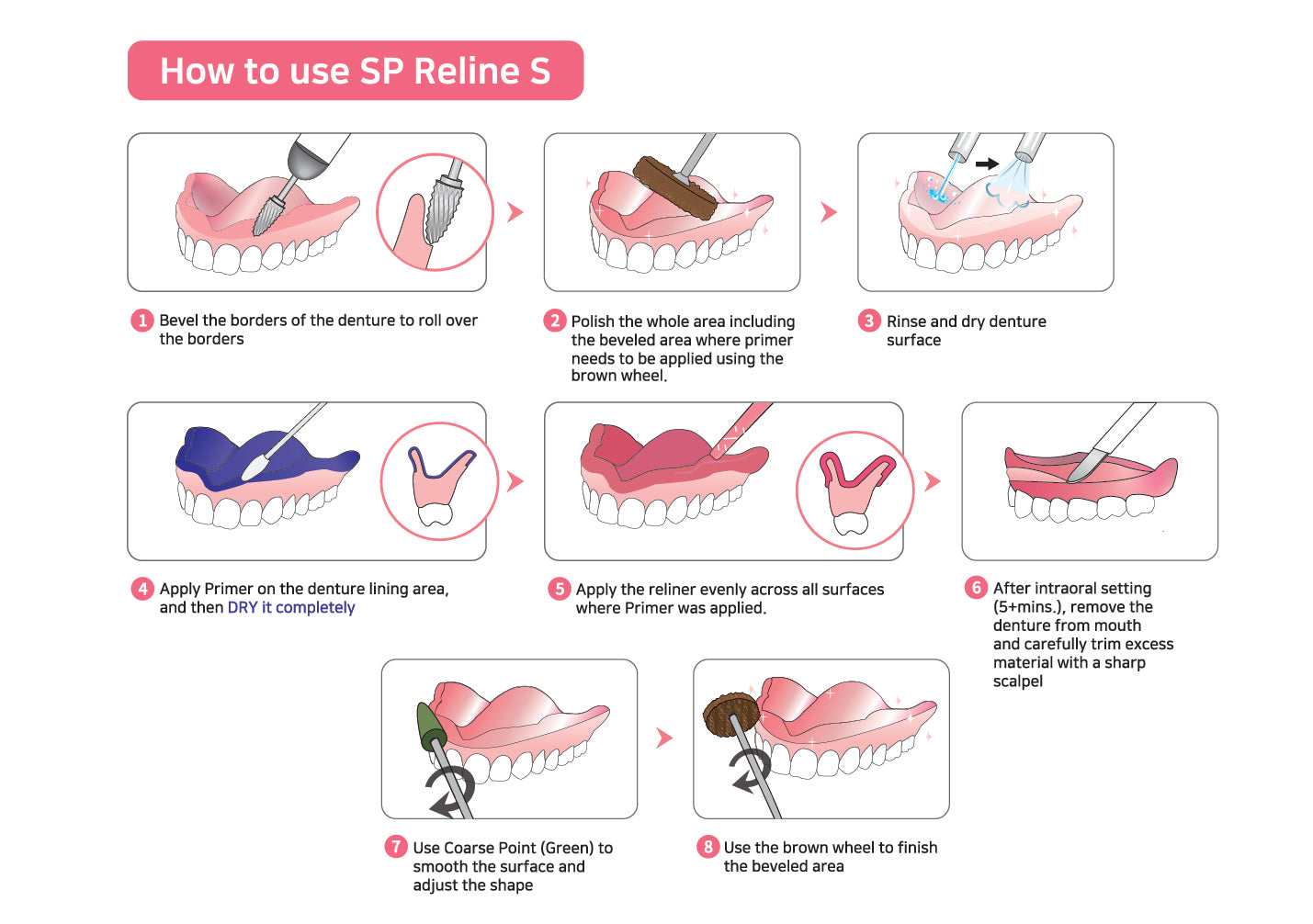 How to use SP Reline S

1 Bevel the borders of the denture to roll over the borders

2 Polish the whole area including the beveled area where primer needs to be applied using the brown wheel.

3 Rinse and dry denture surface

4 Apply Primer on the denture lining area, and then DRY it completely

5 Apply the reliner evenly across all surfaces where Primer was applied.

6 After intraoral setting (5+mins.), remove the denture from mouth and carefully trim excess material with a sharp scalpel

7 Use Coarse Point (Green) to smooth the surface and adjust the shape

8 Use the brown wheel to finish the beveled area